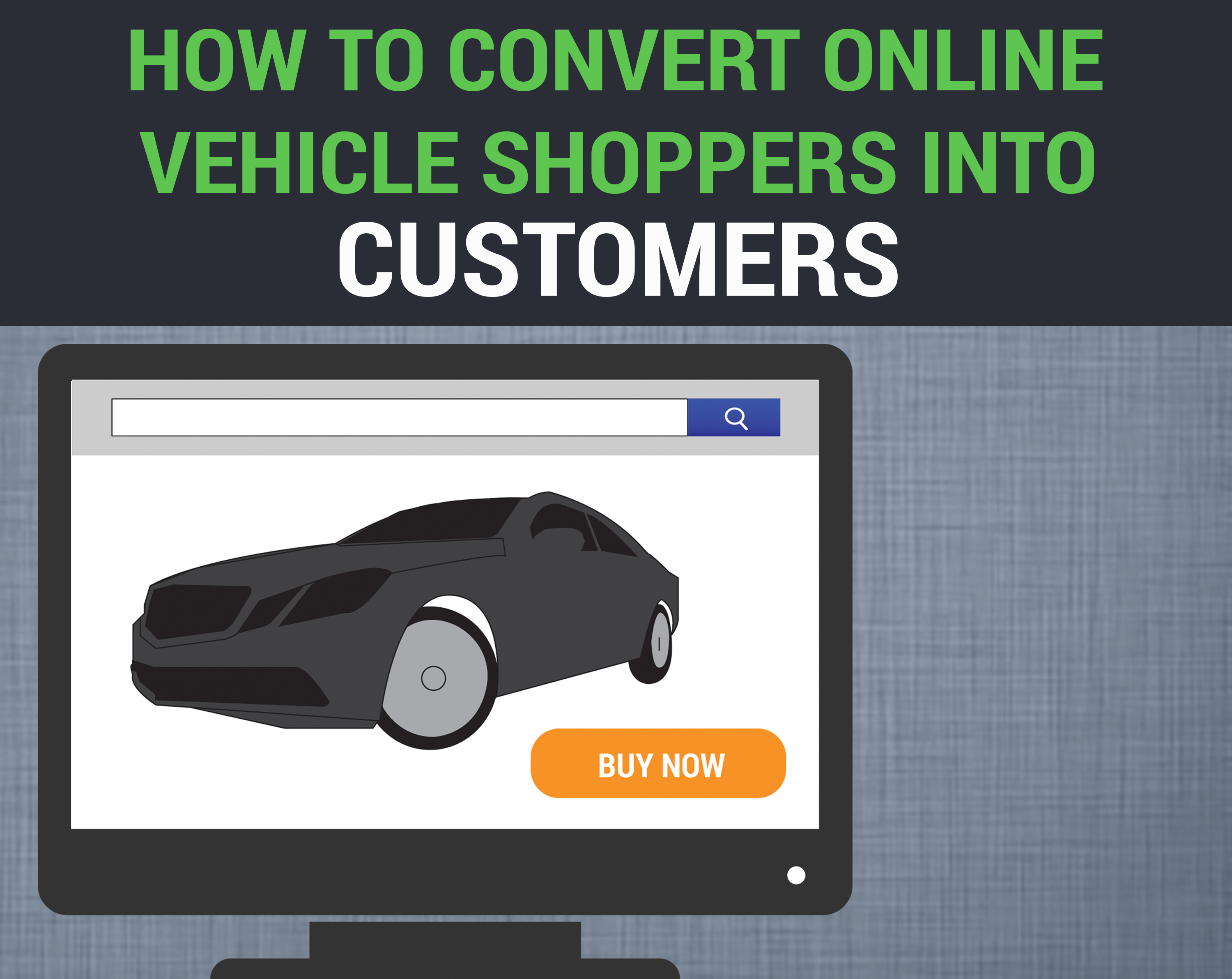 HOW TO CONVERT ONLINE VEHICLE SHOPPERS INTO CUSTOMERS

BUY NOW